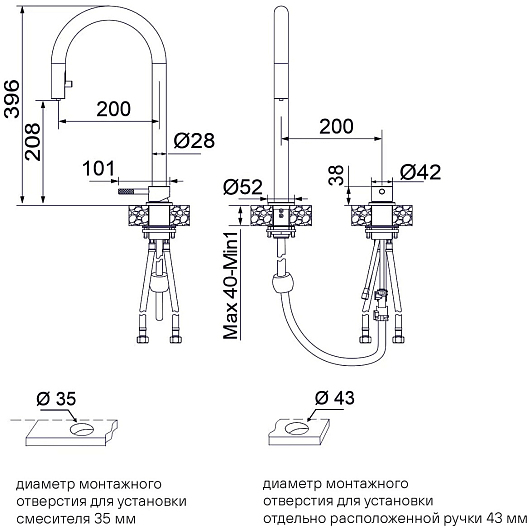 396

208

200

Ø28

101

200

Ø52

38

Ø42

Max 40-Min1

Ø 35

Ø 43

диаметр монтажного отверстия для установки смесителя 35 мм

диаметр монтажного отверстия для установки отдельно расположенной ручки 43 мм