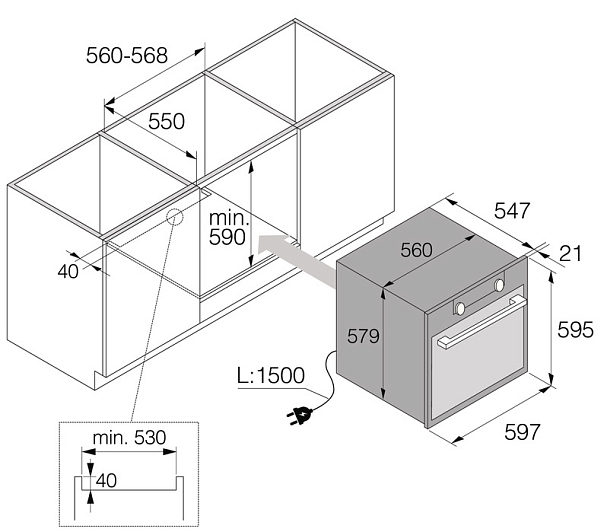 560-568

550

min.
590

40

547

560

21

579

595

L:1500

597

min. 530

40