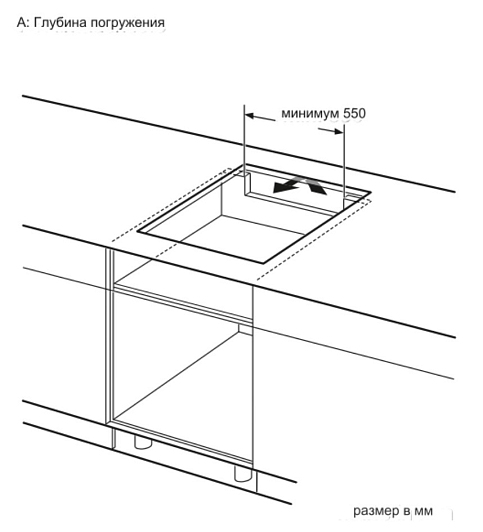 A: Глубина погружения

минимум 550

размер в мм