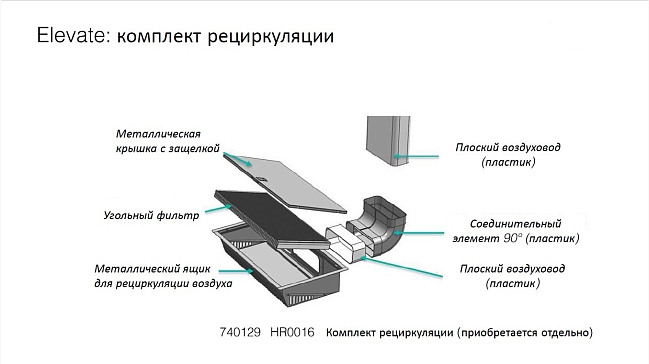 Elevate: комплект рециркуляции

Металлическая крышка с защелкой

Угольный фильтр

Металлический ящик для рециркуляции воздуха

Плоский воздуховод (пластик)

Соединительный элемент 90° (пластик)

Плоский воздуховод (пластик)

740129 HR0016 Комплект рециркуляции (приобретается отдельно)