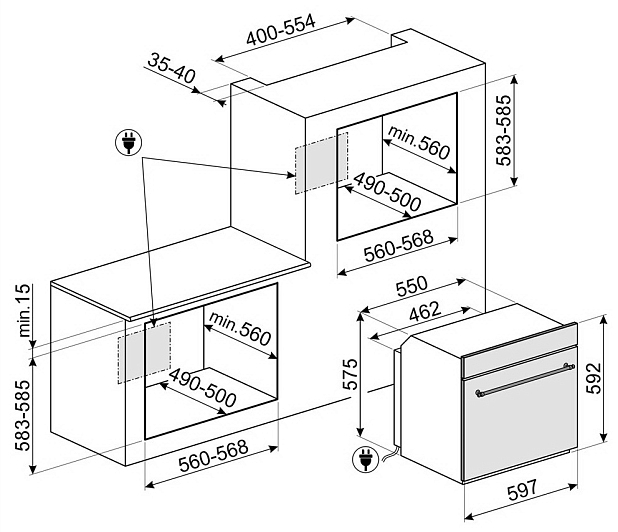 400-554
35-40
583-585
min.560
490-500
560-568
min.15
583-585
min.560
490-500
560-568
550
462
575
592
597