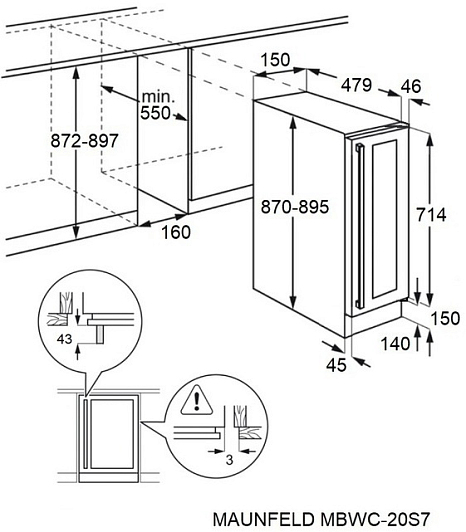 150
479
46
min.
550
872-897
870-895
714
160
150
140
45
43
3
MAUNFELD MBWC-20S7