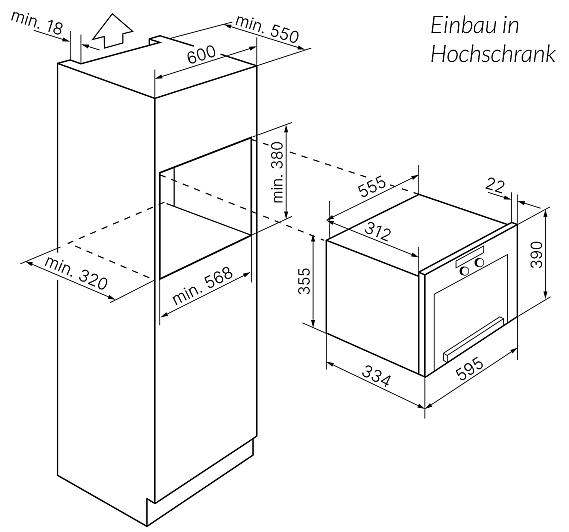 Einbau in Hochschrank

min. 18

min. 550

600

min. 380

min. 320

min. 568

555

312

22

390

355

334

595