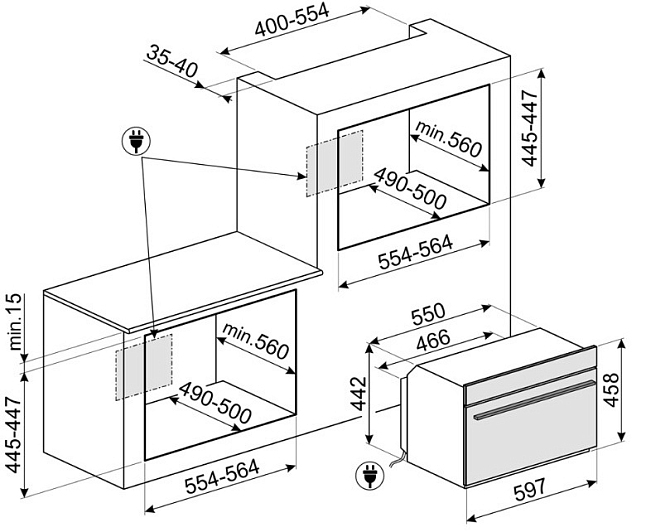 400-554

35-40

445-447

min.560

490-500

554-564

min.15

445-447

min.560

490-500

554-564

550

466

442

458

597