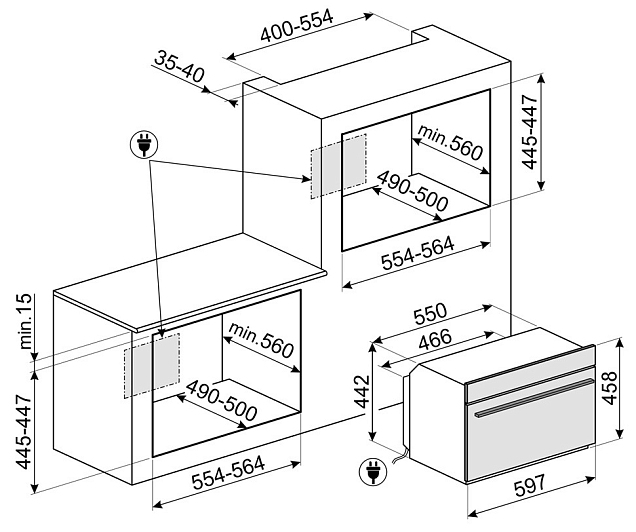 400-554
35-40
445-447
min.560
490-500
554-564
min.15
445-447
min.560
490-500
554-564
550
466
442
458
597