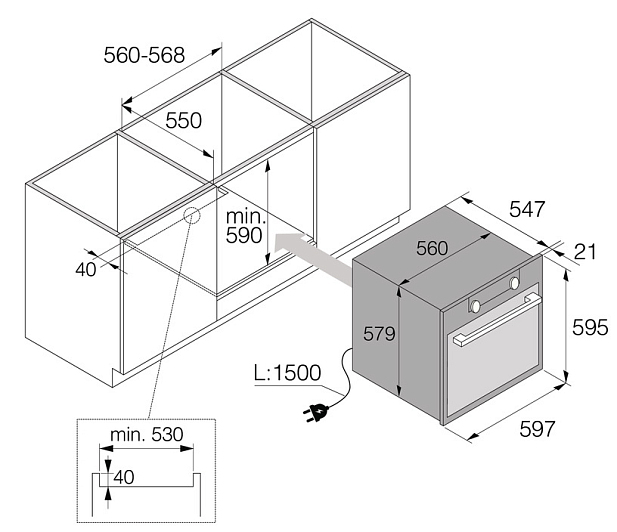 560-568

550

min.
590

40

547

560

21

579

595

L:1500

597

min. 530

40