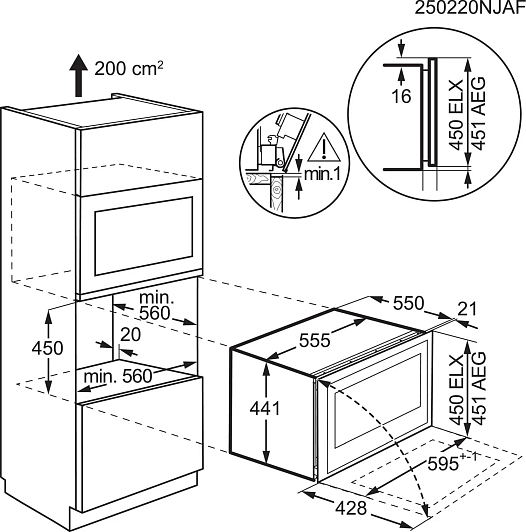 250220NJAF

200 cm²

16

450 ELX
451 AEG

min.1

min.
560

20

450

min. 560

550

21

555

441

450 ELX
451 AEG

$595^{+-1}$

428