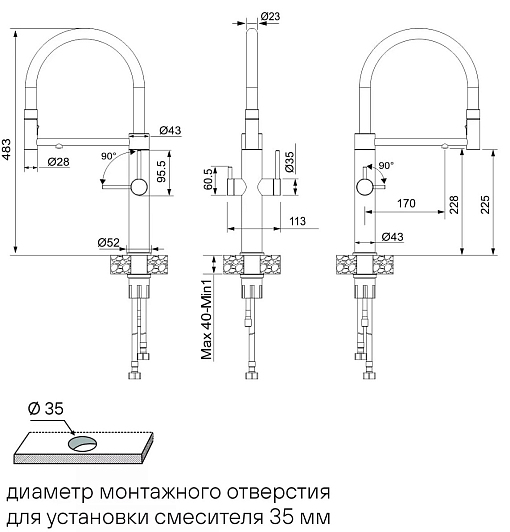 483
Ø28
90°
Ø43
95.5
Ø52
Ø23
60.5
Ø35
113
Max 40-Min1
90°
170
228
225
Ø43

Ø 35

диаметр монтажного отверстия для установки смесителя 35 мм