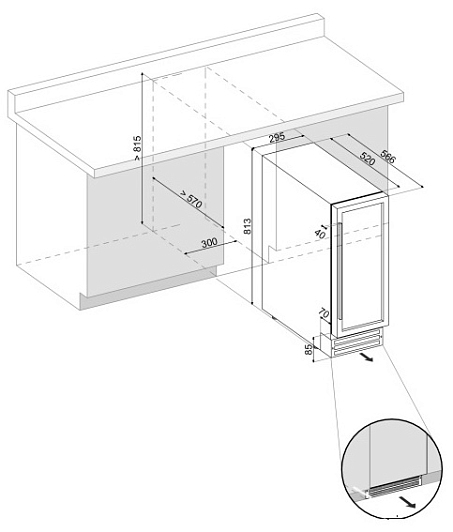 > 815
> 570
300
295
520
566
813
40
70
85