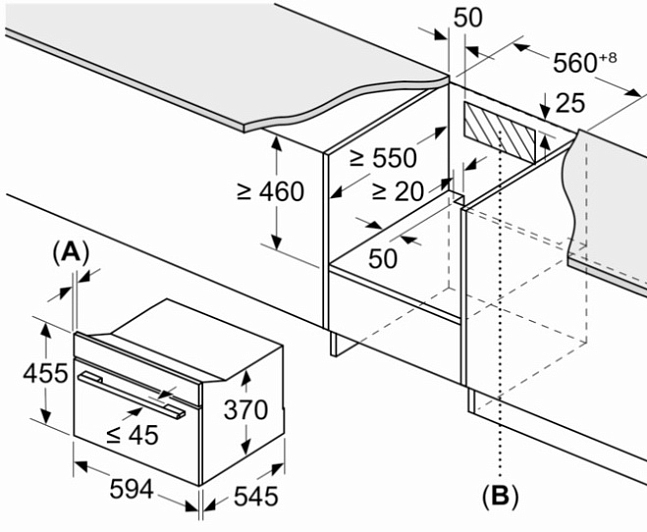 50
$560^{+8}$
25
≥ 550
≥ 460
≥ 20
50
(A)
455
370
≤ 45
594
545
(B)