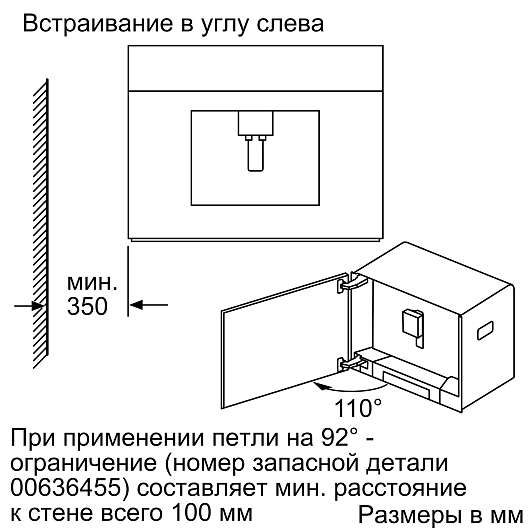 Встраивание в углу слева

мин.
350

110°

При применении петли на 92° - ограничение (номер запасной детали 00636455) составляет мин. расстояние к стене всего 100 мм

Размеры в мм