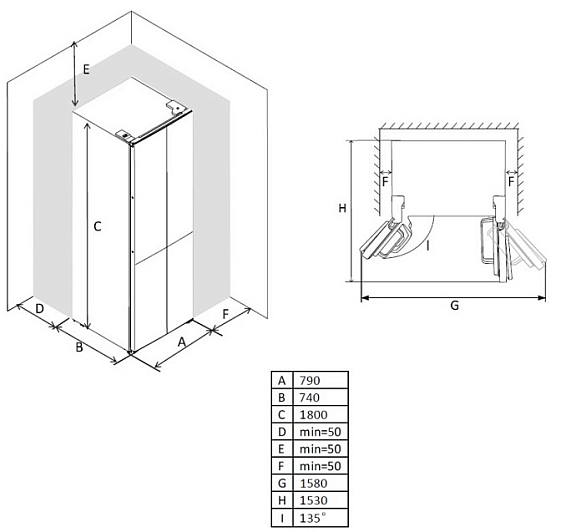 E

C

D

B

A

F

F

F

H

I

G

| A | 790 |
|---|---|
| B | 740 |
| C | 1800 |
| D | min=50 |
| E | min=50 |
| F | min=50 |
| G | 1580 |
| H | 1530 |
| I | 135° |