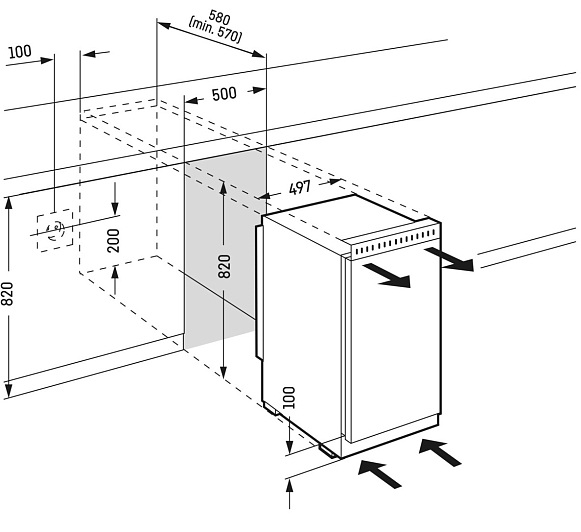 580
(min. 570)
100
500
497
200
820
820
100