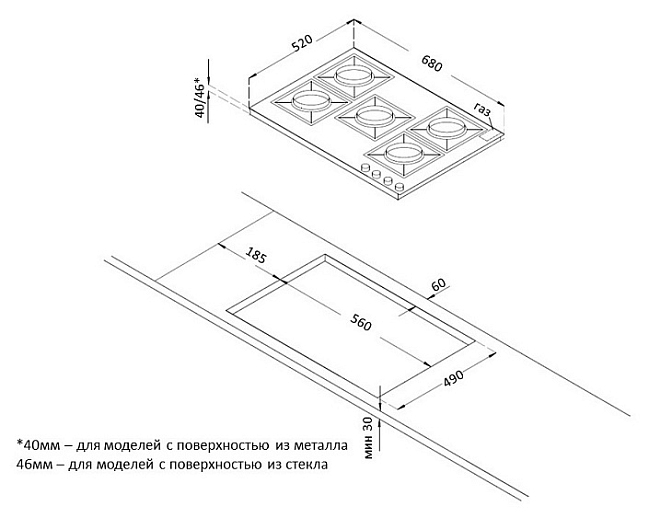 520

680

40/46*

газ

185

60

560

490

мин 30

*40мм – для моделей с поверхностью из металла
46мм – для моделей с поверхностью из стекла