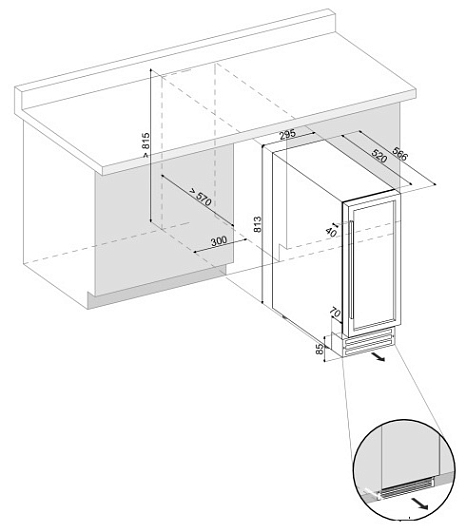 > 815

> 570

300

295

520

566

813

40

70

85