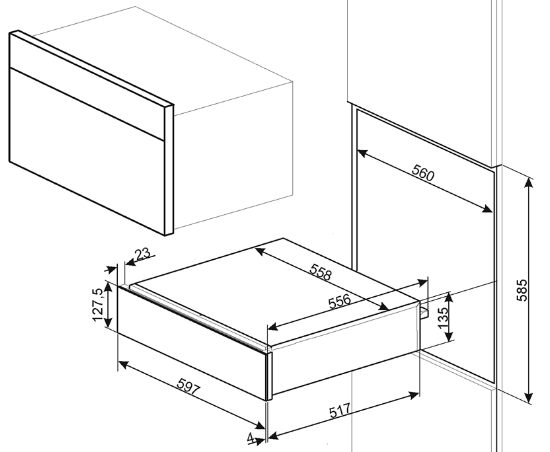 560
585
23
558
556
127,5
135
597
517
4